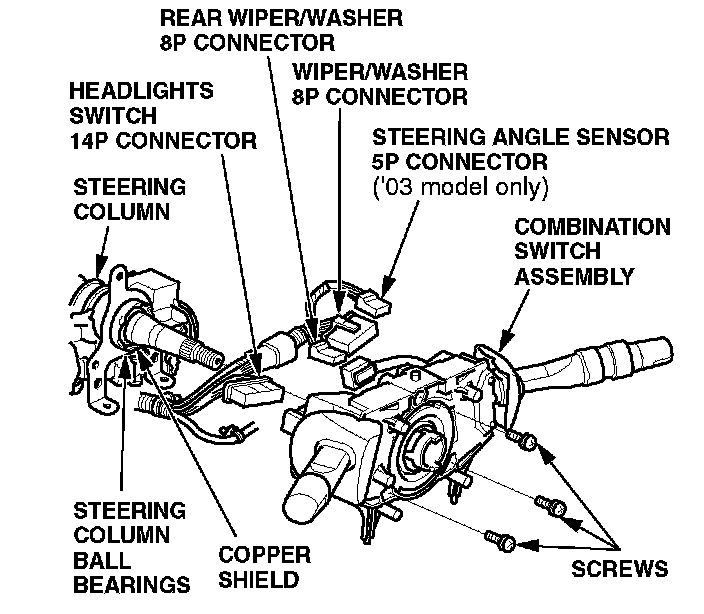 REAR WIPER/WASHER
8P CONNECTOR

WIPER/WASHER
8P CONNECTOR

HEADLIGHTS
SWITCH
14P CONNECTOR

STEERING ANGLE SENSOR
5P CONNECTOR
('03 model only)

STEERING
COLUMN

COMBINATION
SWITCH
ASSEMBLY

STEERING
COLUMN
BALL
BEARINGS

COPPER
SHIELD

SCREWS