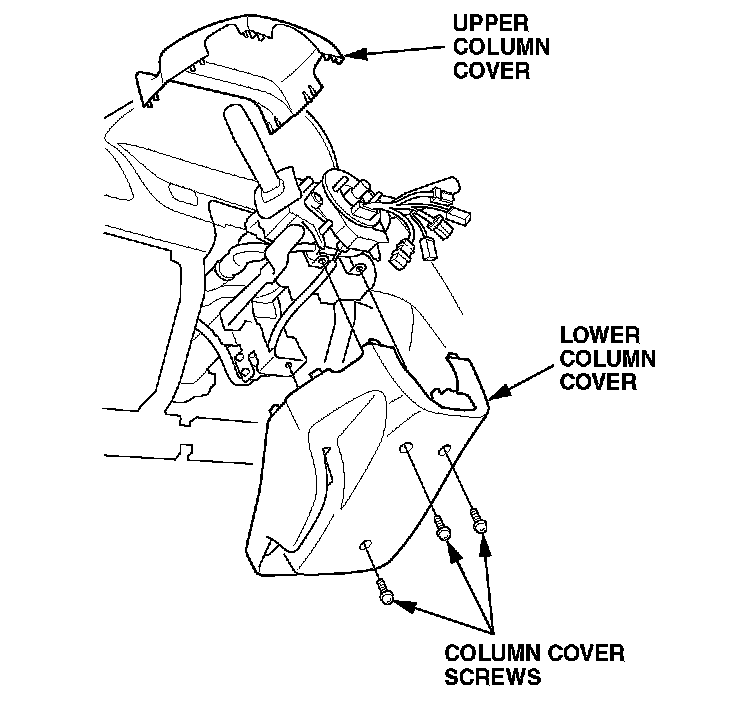 UPPER COLUMN COVER

LOWER COLUMN COVER

COLUMN COVER SCREWS