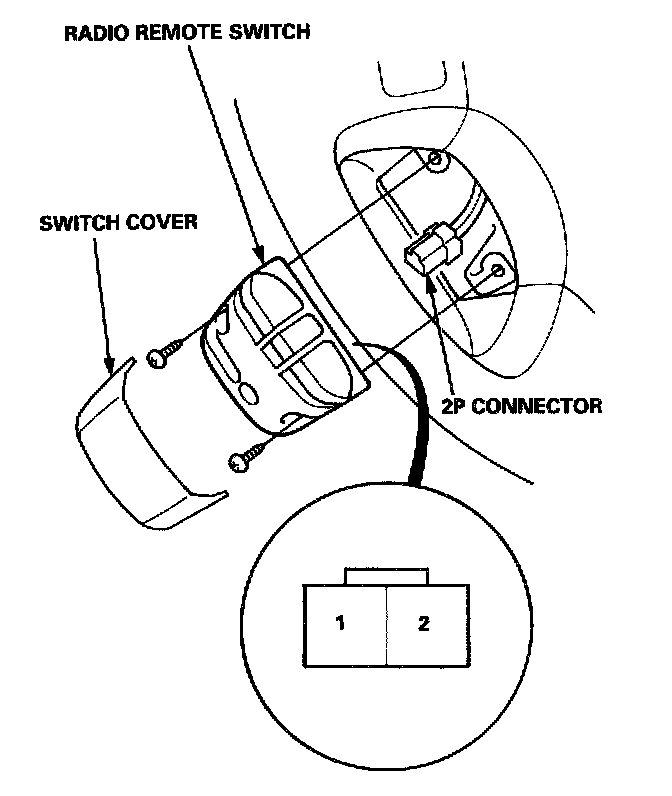 RADIO REMOTE SWITCH

SWITCH COVER

2P CONNECTOR

1

2