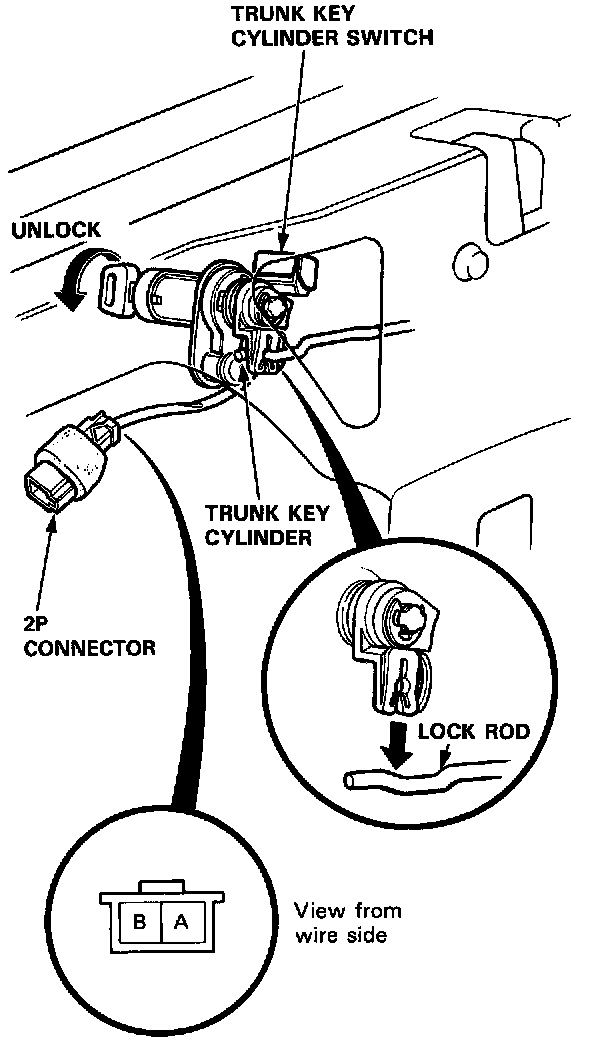 TRUNK KEY CYLINDER SWITCH

UNLOCK

TRUNK KEY CYLINDER

2P CONNECTOR

LOCK ROD

B A

View from wire side