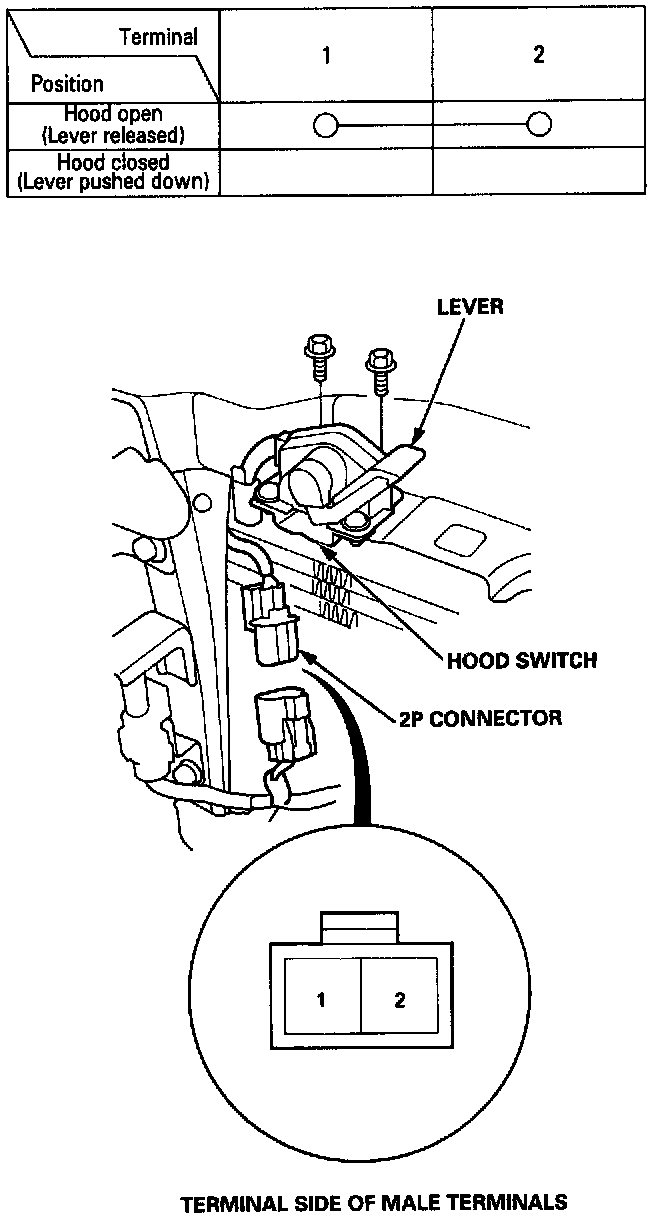 | Terminal / Position | 1 | 2 |
|---|---|---|
| Hood open (Lever released) | ○ | ○ |
| Hood closed (Lever pushed down) | | |

LEVER

HOOD SWITCH

2P CONNECTOR

1 2

TERMINAL SIDE OF MALE TERMINALS