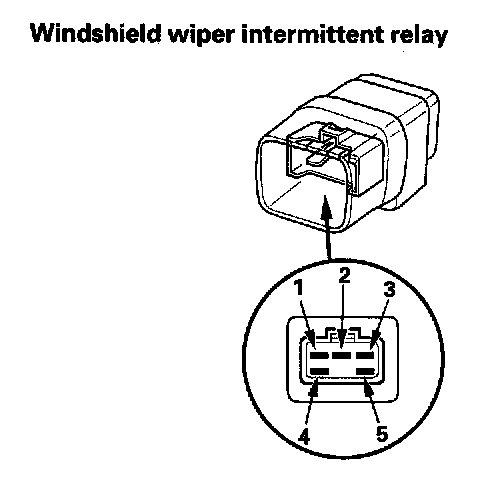 Windshield wiper intermittent relay

1
2
3
4
5