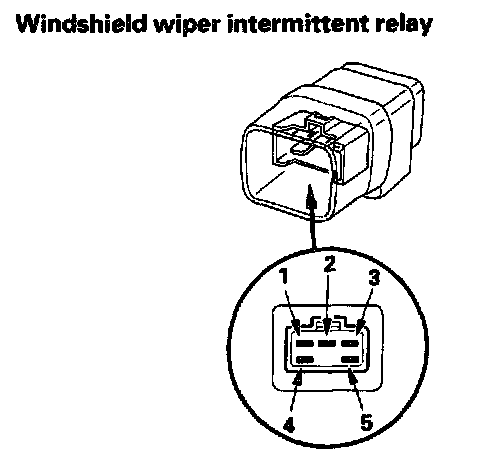 Windshield wiper intermittent relay

1
2
3
4
5