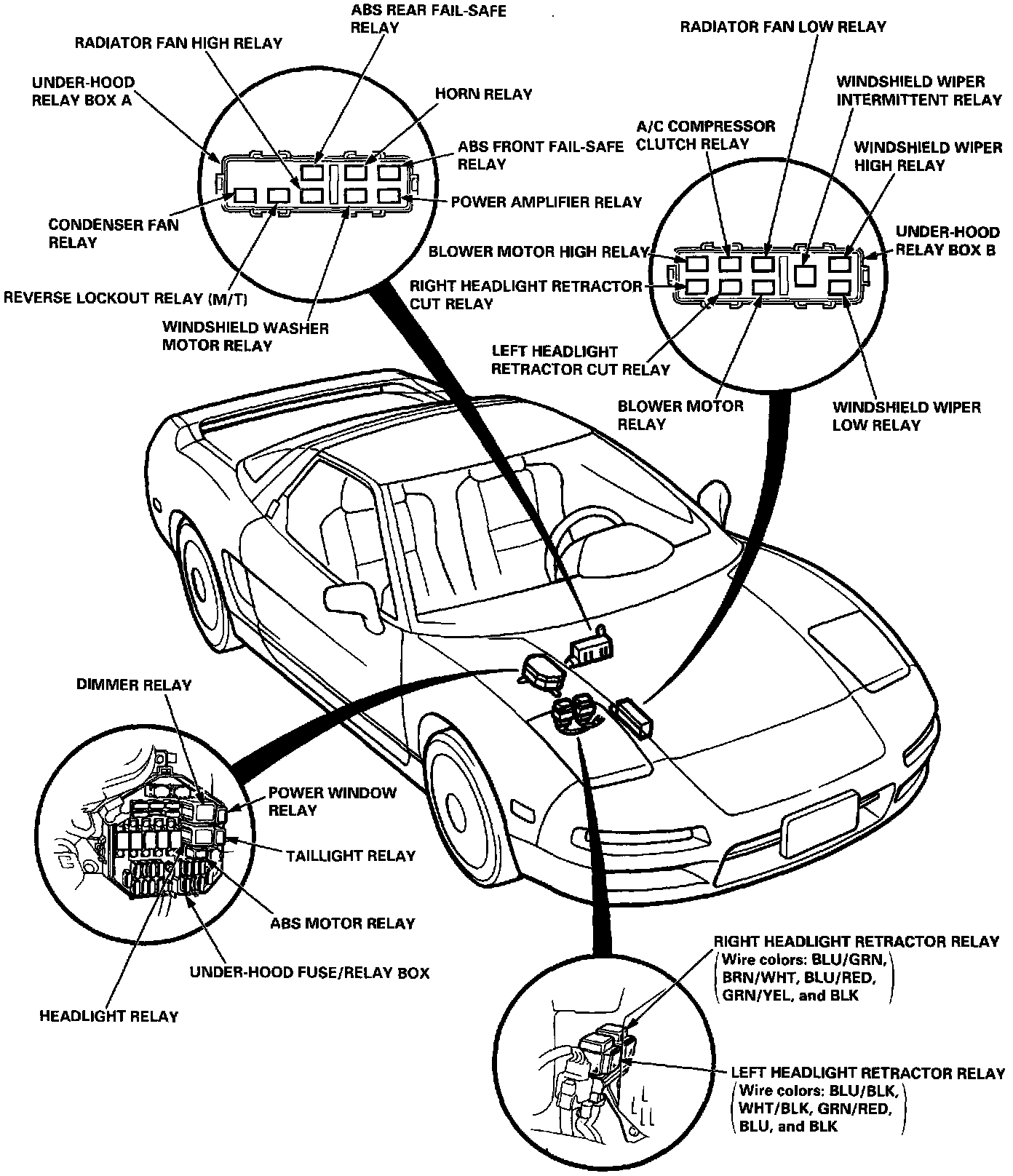 ABS REAR FAIL-SAFE RELAY

RADIATOR FAN HIGH RELAY

UNDER-HOOD RELAY BOX A

HORN RELAY

ABS FRONT FAIL-SAFE RELAY

POWER AMPLIFIER RELAY

CONDENSER FAN RELAY

REVERSE LOCKOUT RELAY (M/T)

WINDSHIELD WASHER MOTOR RELAY

RADIATOR FAN LOW RELAY

WINDSHIELD WIPER INTERMITTENT RELAY

A/C COMPRESSOR CLUTCH RELAY

WINDSHIELD WIPER HIGH RELAY

UNDER-HOOD RELAY BOX B

BLOWER MOTOR HIGH RELAY

RIGHT HEADLIGHT RETRACTOR CUT RELAY

LEFT HEADLIGHT RETRACTOR CUT RELAY

BLOWER MOTOR RELAY

WINDSHIELD WIPER LOW RELAY

DIMMER RELAY

POWER WINDOW RELAY

TAILLIGHT RELAY

ABS MOTOR RELAY

UNDER-HOOD FUSE/RELAY BOX

HEADLIGHT RELAY

RIGHT HEADLIGHT RETRACTOR RELAY
(Wire colors: BLU/GRN, BRN/WHT, BLU/RED, GRN/YEL, and BLK)

LEFT HEADLIGHT RETRACTOR RELAY
(Wire colors: BLU/BLK, WHT/BLK, GRN/RED, BLU, and BLK)