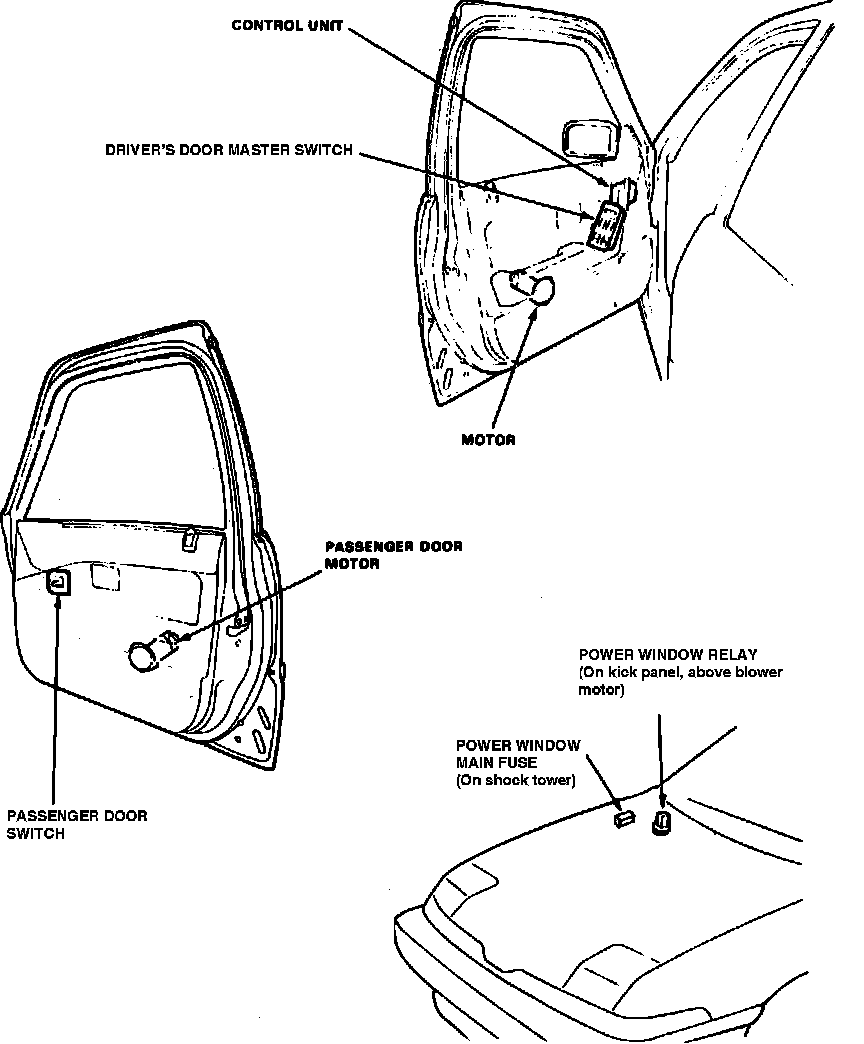 CONTROL UNIT

DRIVER'S DOOR MASTER SWITCH

MOTOR

PASSENGER DOOR MOTOR

PASSENGER DOOR SWITCH

POWER WINDOW RELAY (On kick panel, above blower motor)

POWER WINDOW MAIN FUSE (On shock tower)