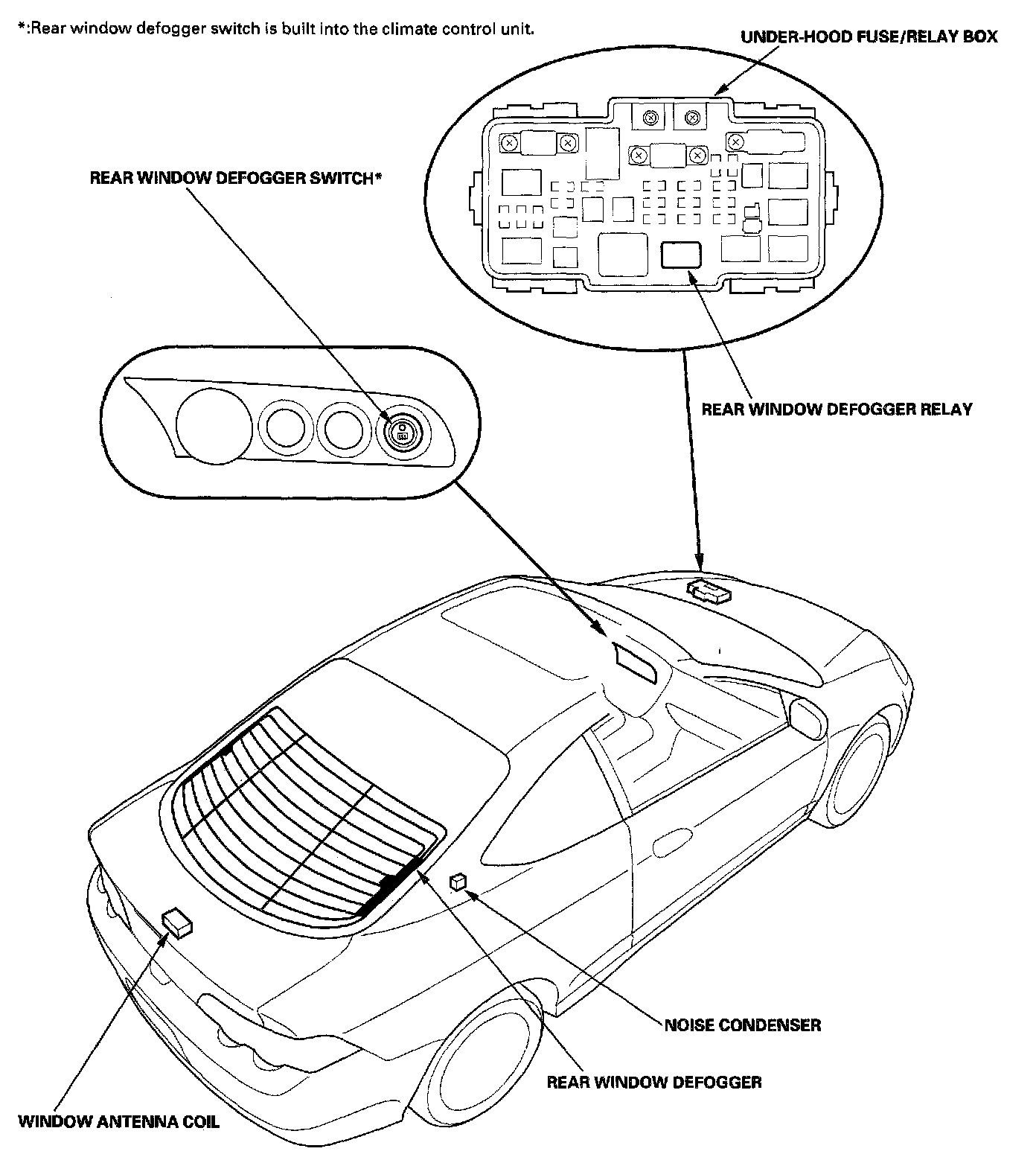 *:Rear window defogger switch is built into the climate control unit.

UNDER-HOOD FUSE/RELAY BOX

REAR WINDOW DEFOGGER SWITCH*

REAR WINDOW DEFOGGER RELAY

NOISE CONDENSER

REAR WINDOW DEFOGGER

WINDOW ANTENNA COIL