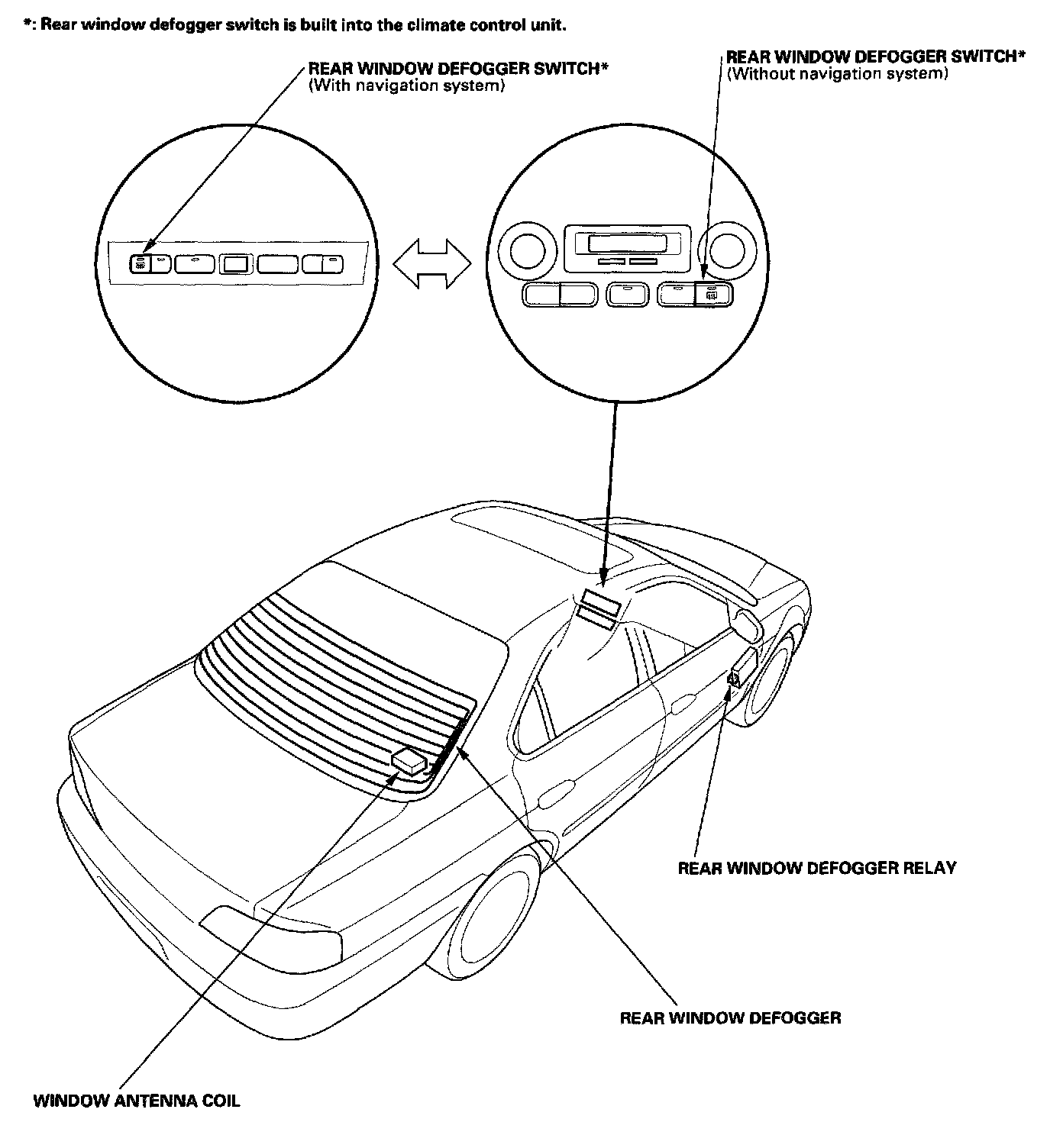 *: Rear window defogger switch is built into the climate control unit.

REAR WINDOW DEFOGGER SWITCH*
(With navigation system)

REAR WINDOW DEFOGGER SWITCH*
(Without navigation system)

REAR WINDOW DEFOGGER RELAY

REAR WINDOW DEFOGGER

WINDOW ANTENNA COIL