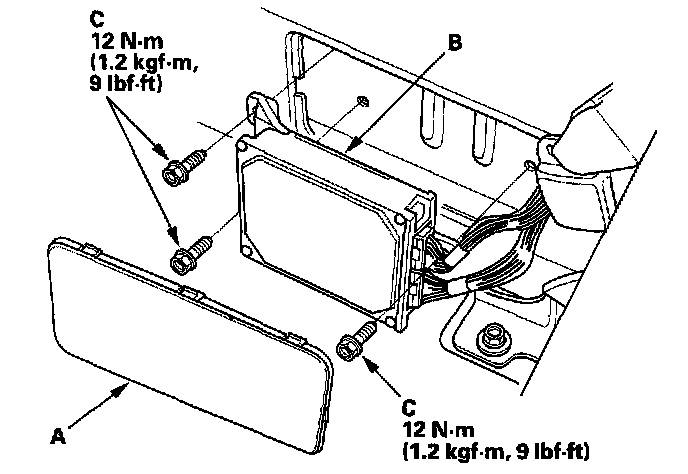 C
12 N·m
(1.2 kgf·m,
9 lbf·ft)

B

A

C
12 N·m
(1.2 kgf·m, 9 lbf·ft)