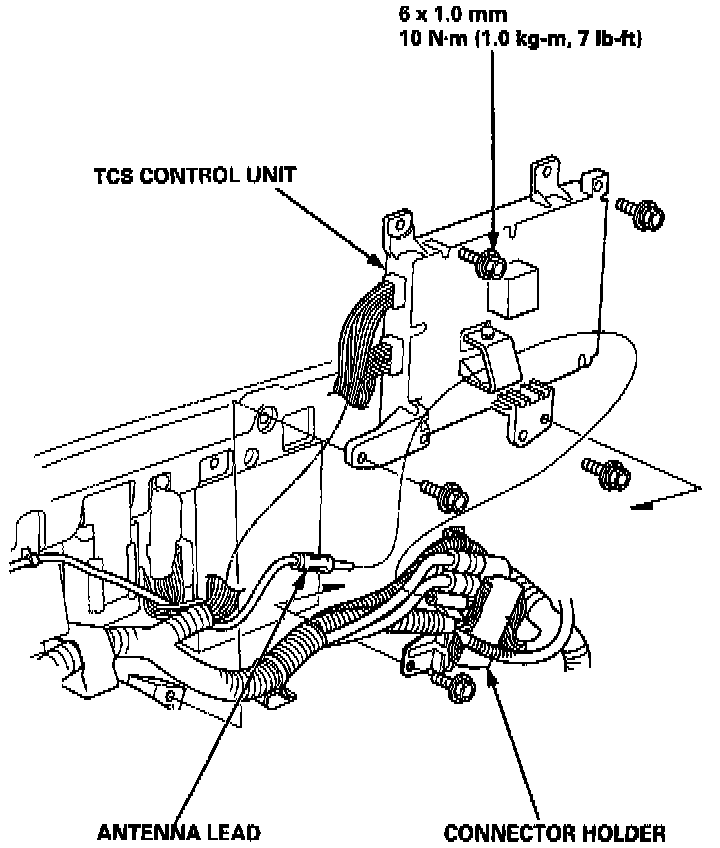 6 x 1.0 mm
10 N·m (1.0 kg-m, 7 lb-ft)

TCS CONTROL UNIT

ANTENNA LEAD

CONNECTOR HOLDER