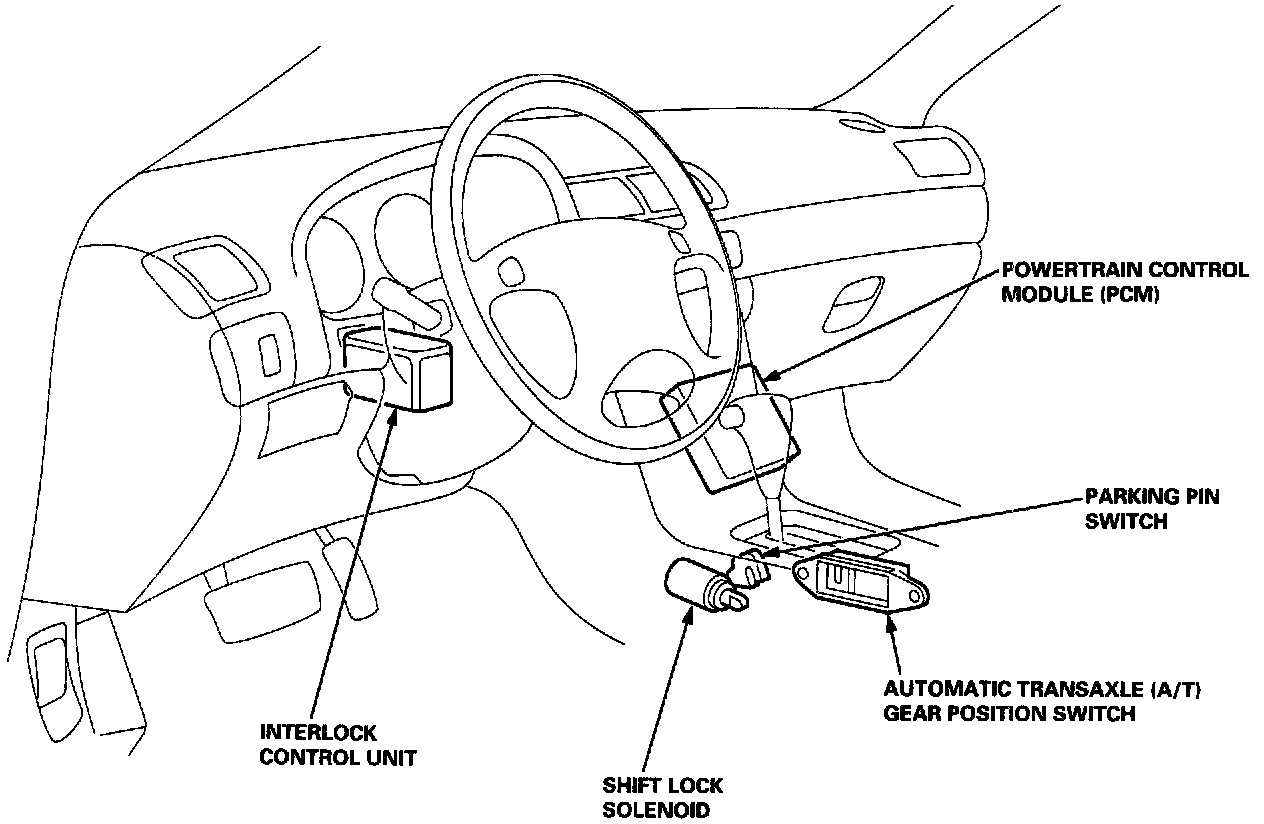 POWERTRAIN CONTROL MODULE (PCM)

PARKING PIN SWITCH

AUTOMATIC TRANSAXLE (A/T) GEAR POSITION SWITCH

INTERLOCK CONTROL UNIT

SHIFT LOCK SOLENOID