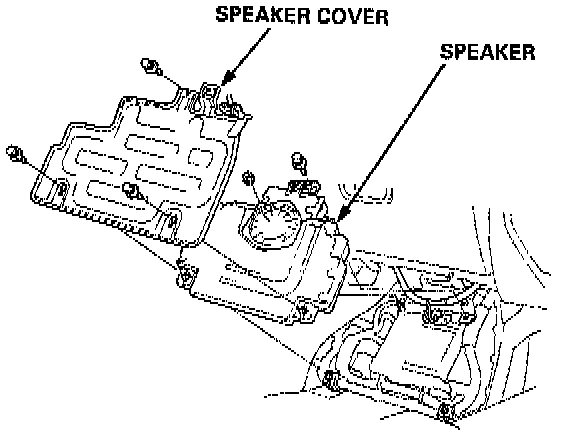 SPEAKER COVER

SPEAKER