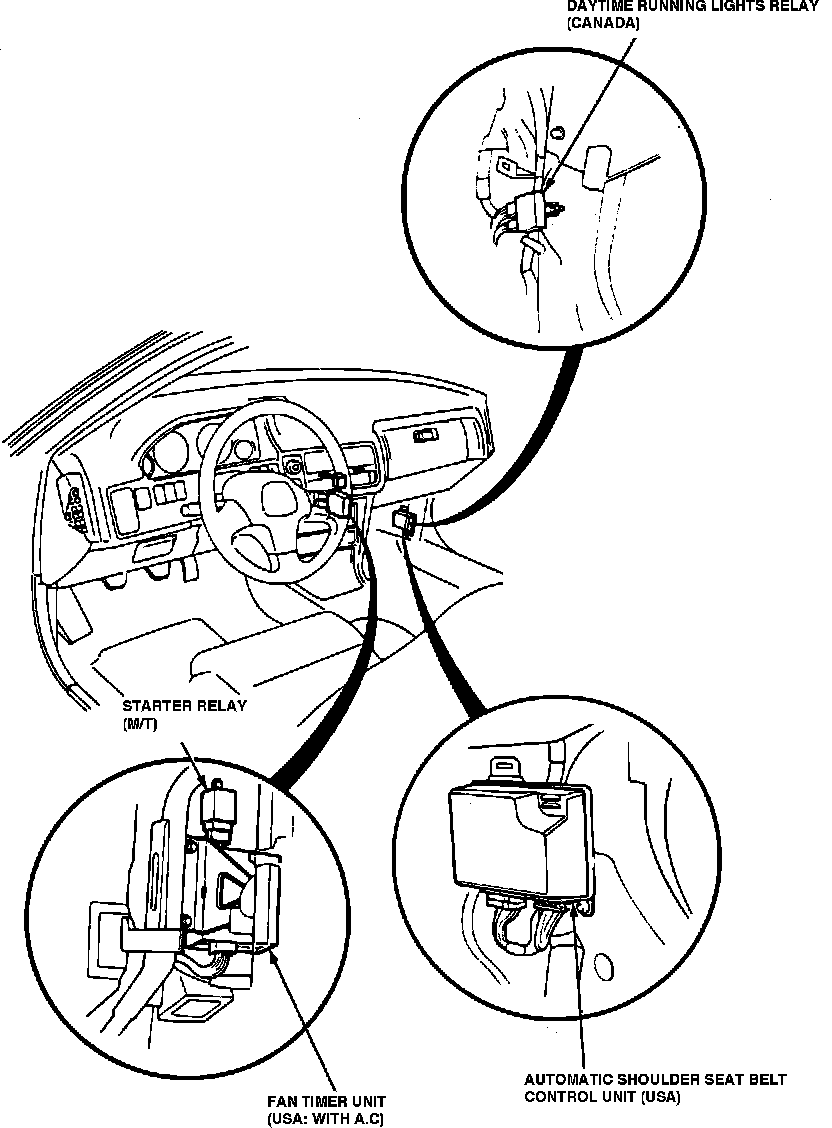 DAYTIME RUNNING LIGHTS RELAY (CANADA)

STARTER RELAY (M/T)

FAN TIMER UNIT (USA: WITH A.C)

AUTOMATIC SHOULDER SEAT BELT CONTROL UNIT (USA)