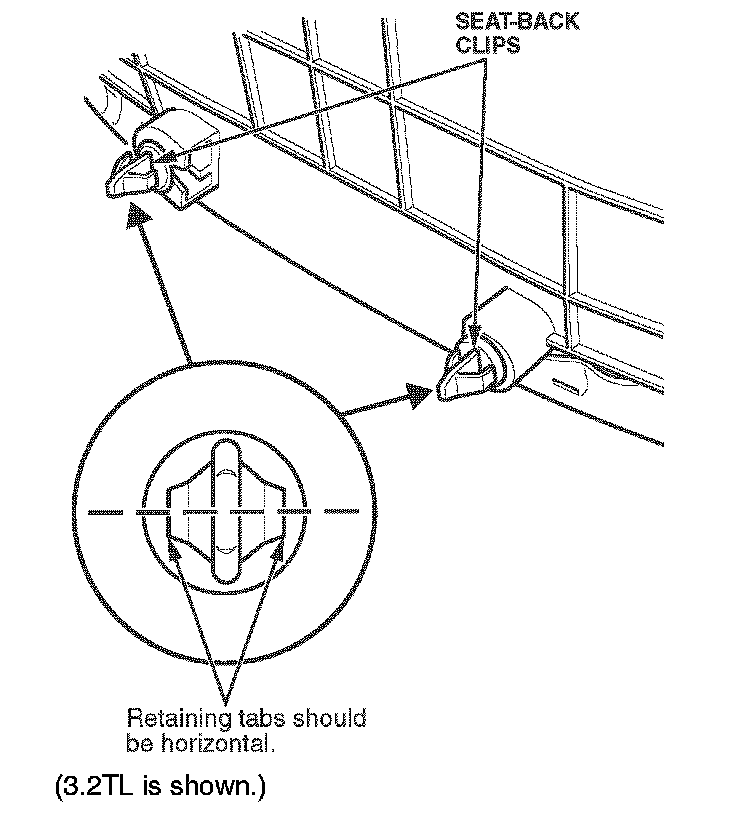 SEAT-BACK CLIPS

Retaining tabs should be horizontal.

(3.2TL is shown.)