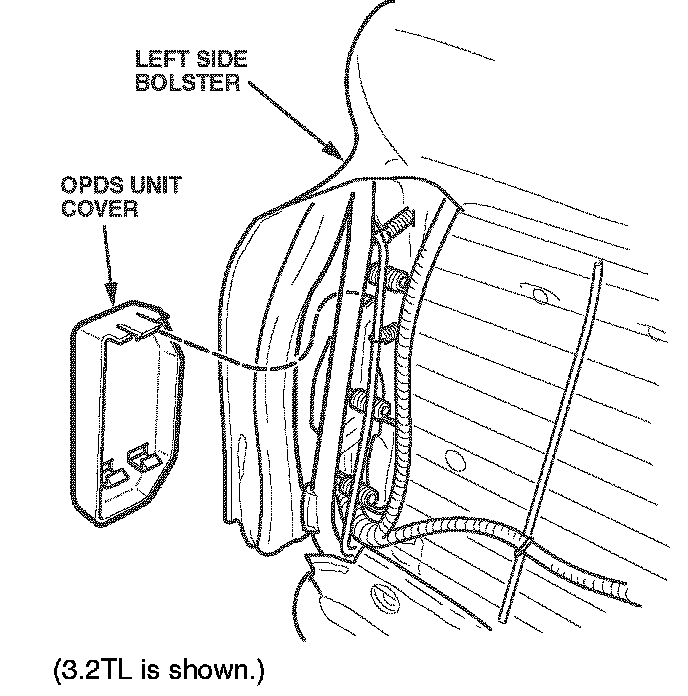 LEFT SIDE BOLSTER

OPDS UNIT COVER

(3.2TL is shown.)