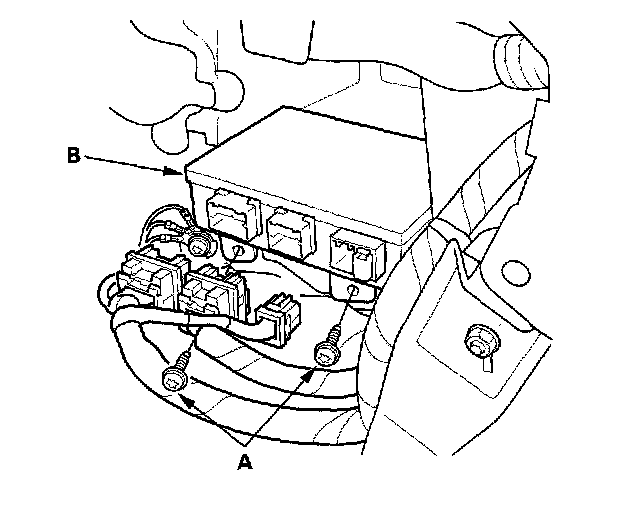 B

A