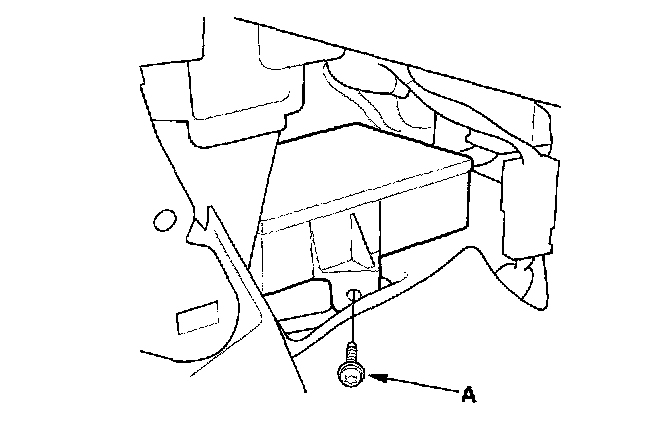 A