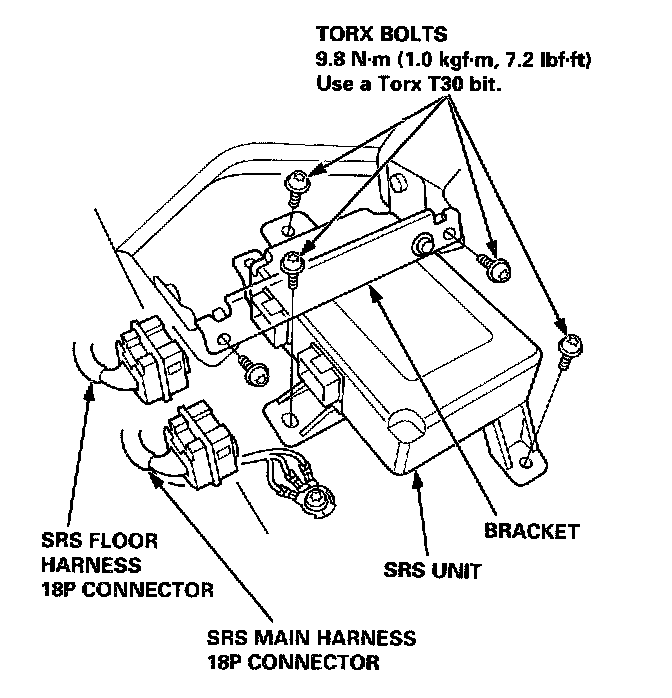 TORX BOLTS
9.8 N·m (1.0 kgf·m, 7.2 lbf·ft)
Use a Torx T30 bit.

BRACKET

SRS UNIT

SRS FLOOR HARNESS 18P CONNECTOR

SRS MAIN HARNESS 18P CONNECTOR