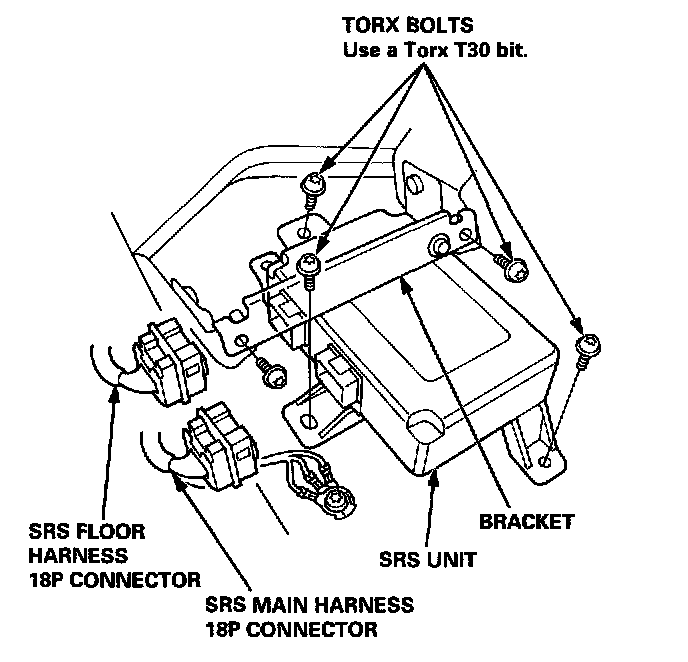 TORX BOLTS
Use a Torx T30 bit.

BRACKET

SRS UNIT

SRS FLOOR HARNESS 18P CONNECTOR

SRS MAIN HARNESS 18P CONNECTOR