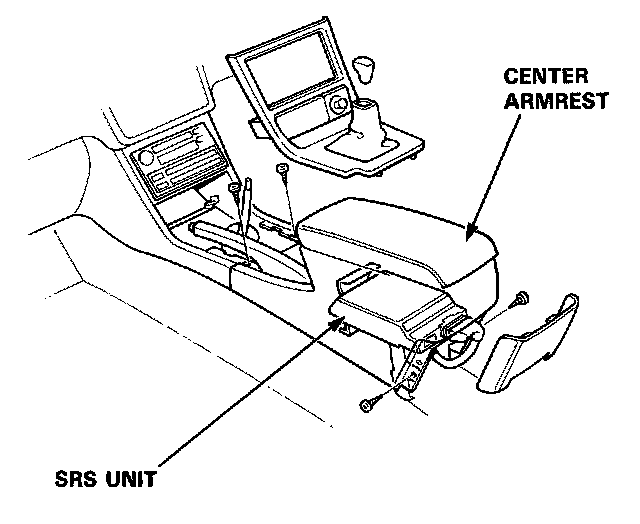 CENTER
ARMREST

SRS UNIT