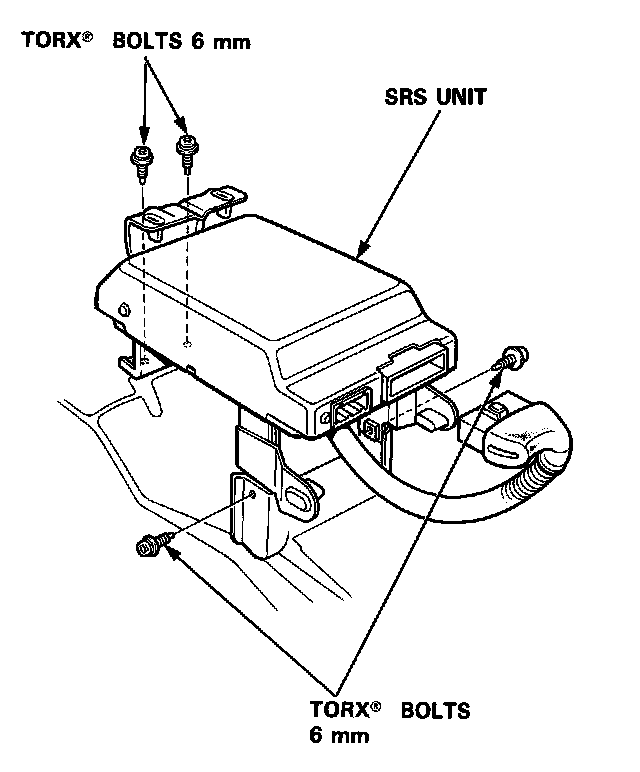 TORX® BOLTS 6 mm

SRS UNIT

TORX® BOLTS 6 mm