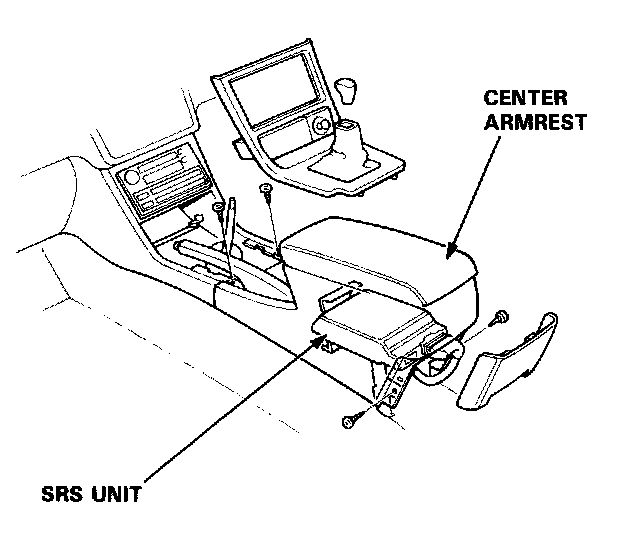 CENTER ARMREST

SRS UNIT