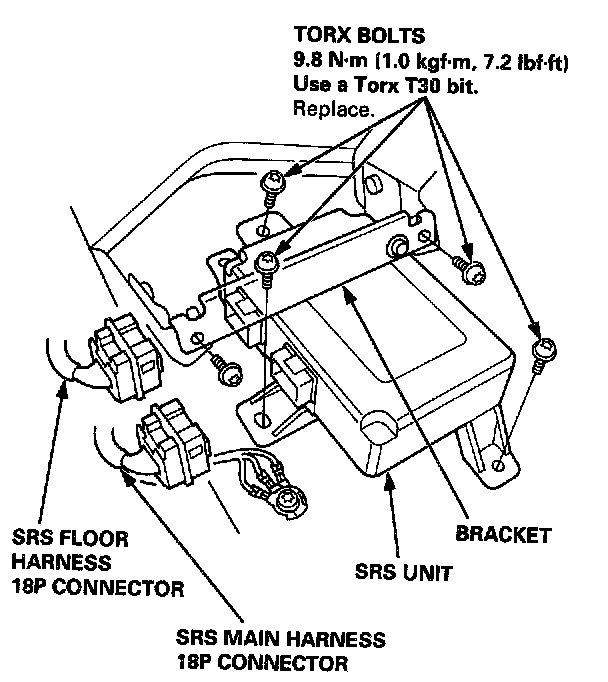 TORX BOLTS
9.8 N·m (1.0 kgf·m, 7.2 lbf·ft)
Use a Torx T30 bit.
Replace.

SRS FLOOR HARNESS 18P CONNECTOR

SRS MAIN HARNESS 18P CONNECTOR

SRS UNIT

BRACKET