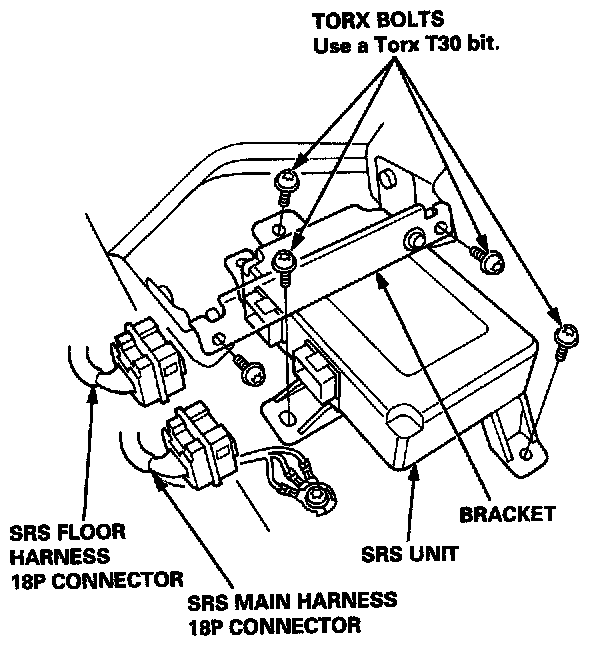 TORX BOLTS
Use a Torx T30 bit.

BRACKET

SRS UNIT

SRS FLOOR HARNESS 18P CONNECTOR

SRS MAIN HARNESS 18P CONNECTOR