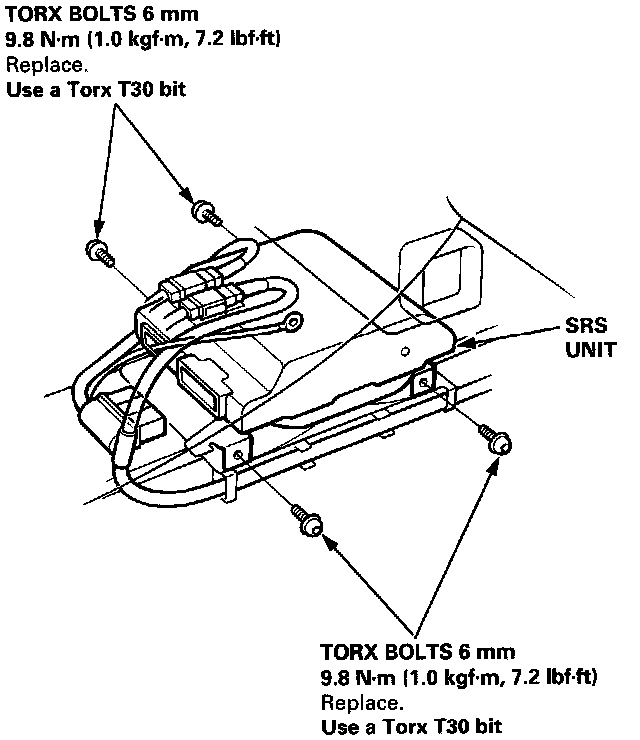 TORX BOLTS 6 mm
9.8 N·m (1.0 kgf·m, 7.2 lbf·ft)
Replace.
Use a Torx T30 bit

SRS UNIT

TORX BOLTS 6 mm
9.8 N·m (1.0 kgf·m, 7.2 lbf·ft)
Replace.
Use a Torx T30 bit