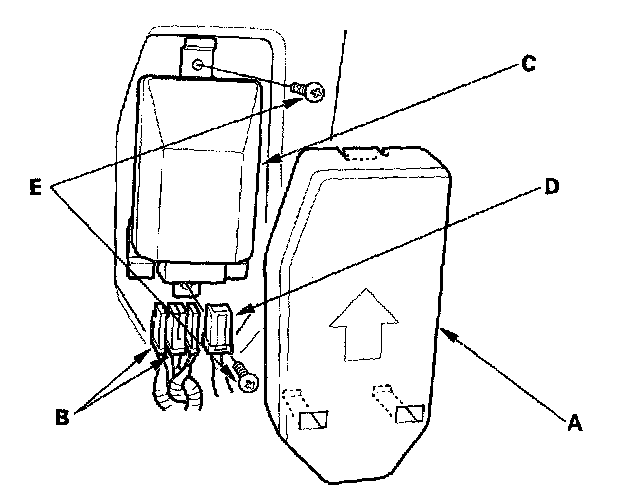 C
E
D
B
A