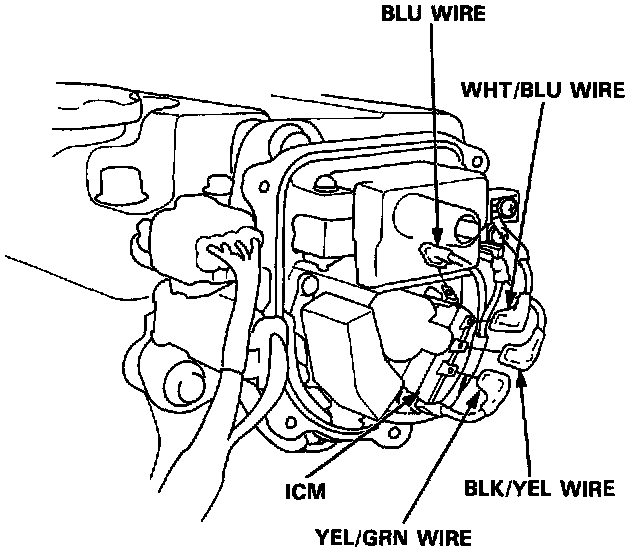 BLU WIRE
WHT/BLU WIRE
ICM
BLK/YEL WIRE
YEL/GRN WIRE