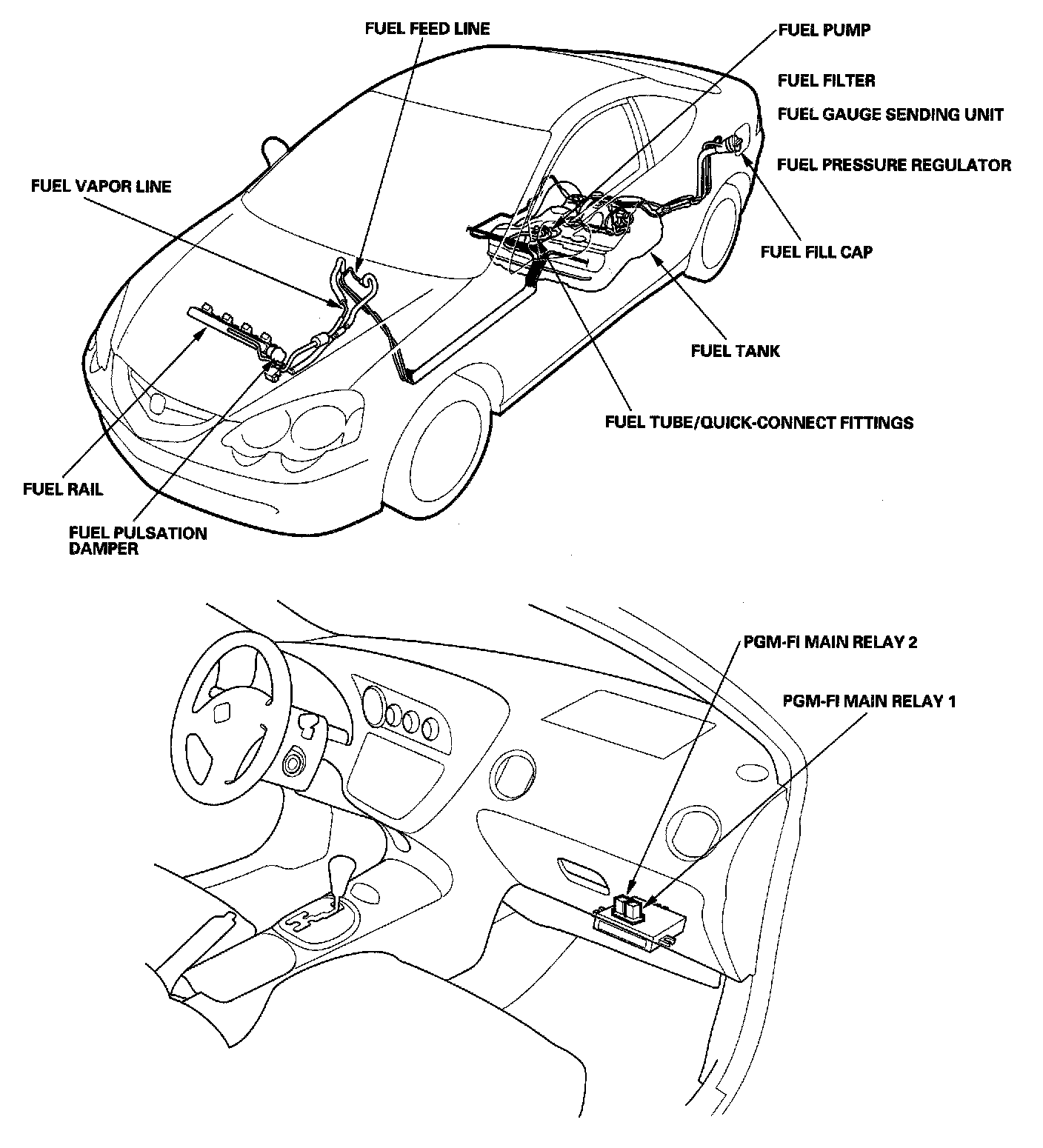 FUEL FEED LINE

FUEL PUMP

FUEL FILTER

FUEL GAUGE SENDING UNIT

FUEL PRESSURE REGULATOR

FUEL VAPOR LINE

FUEL FILL CAP

FUEL TANK

FUEL TUBE/QUICK-CONNECT FITTINGS

FUEL RAIL

FUEL PULSATION DAMPER

PGM-FI MAIN RELAY 2

PGM-FI MAIN RELAY 1