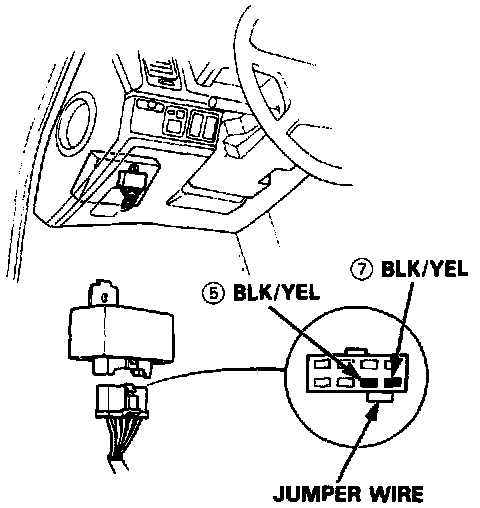 ⑦ BLK/YEL

⑤ BLK/YEL

JUMPER WIRE