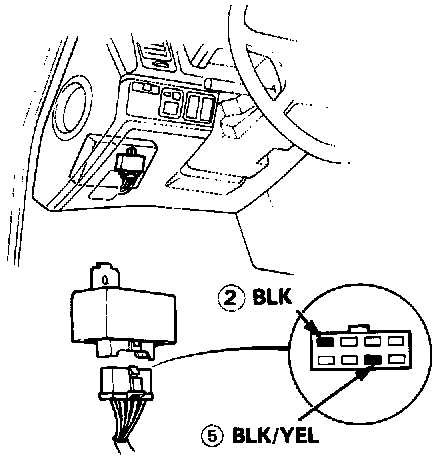 ② BLK

⑤ BLK/YEL