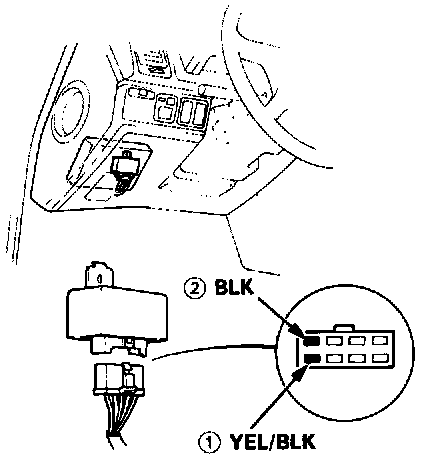 ② BLK

① YEL/BLK