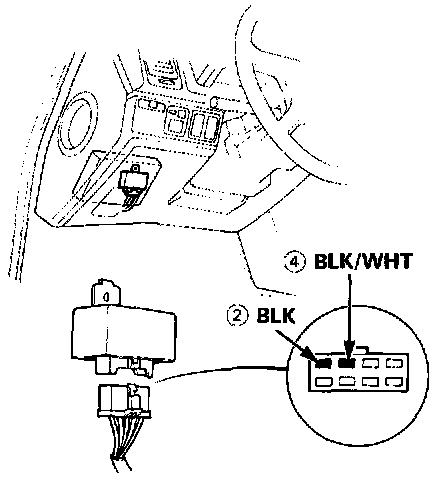 ④ BLK/WHT

② BLK