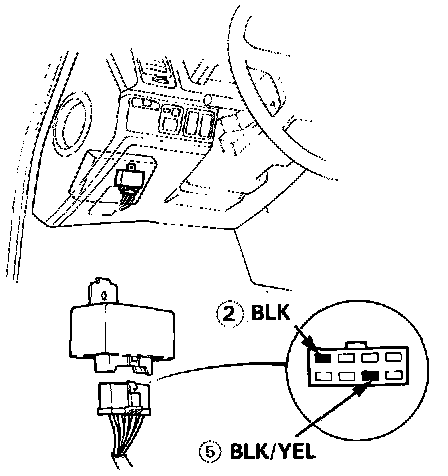 ② BLK

⑤ BLK/YEL