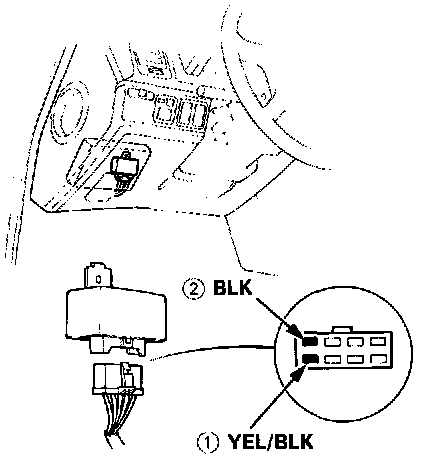 ② BLK

① YEL/BLK