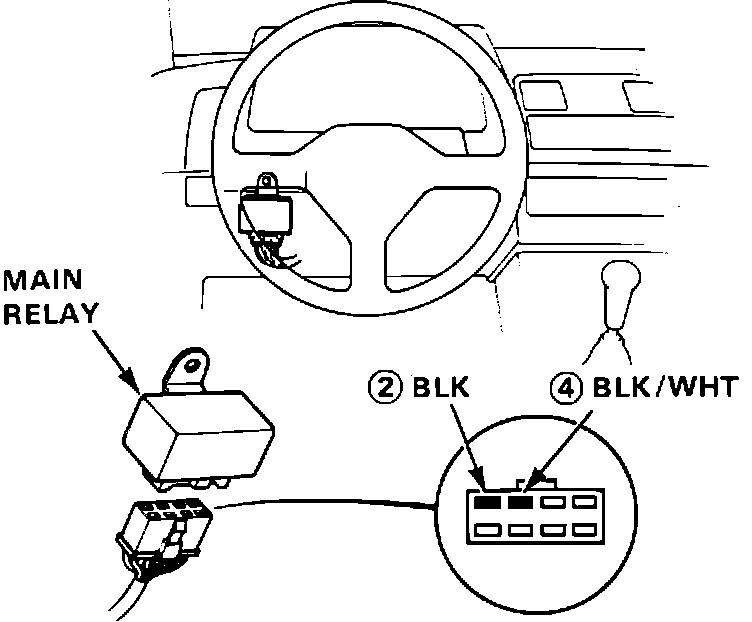 MAIN RELAY

② BLK

④ BLK/WHT