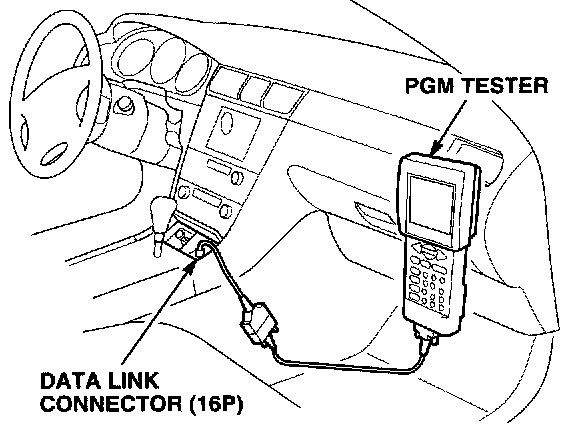 PGM TESTER

DATA LINK
CONNECTOR (16P)