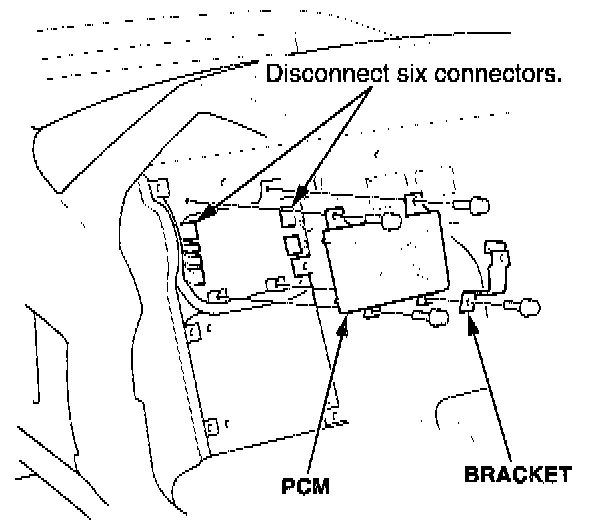 Disconnect six connectors.

PCM

BRACKET