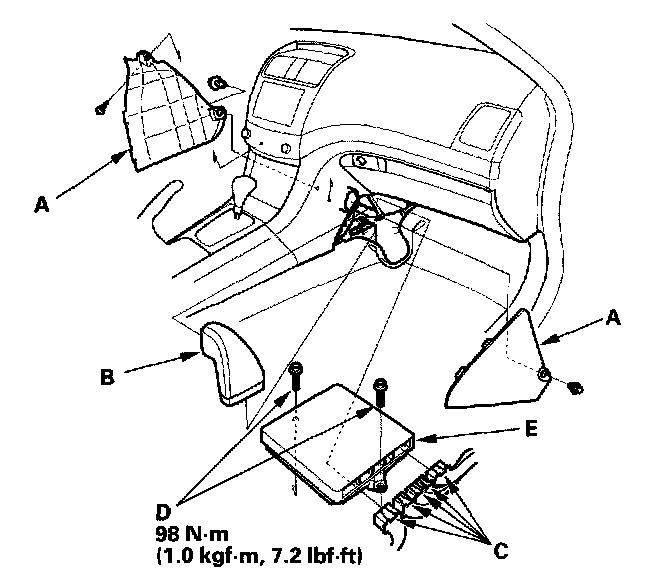 A

A

B

E

D
98 N·m
(1.0 kgf·m, 7.2 lbf·ft)

C