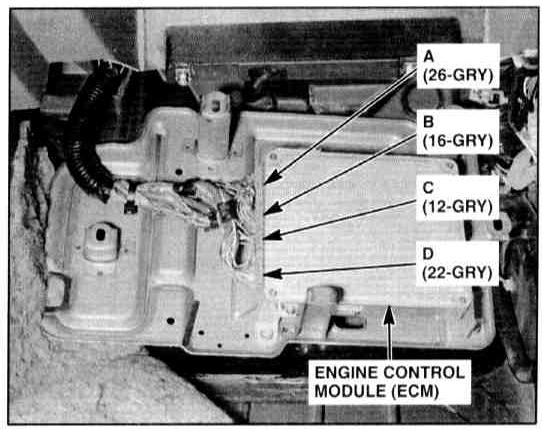 A
(26-GRY)

B
(16-GRY)

C
(12-GRY)

D
(22-GRY)

ENGINE CONTROL
MODULE (ECM)