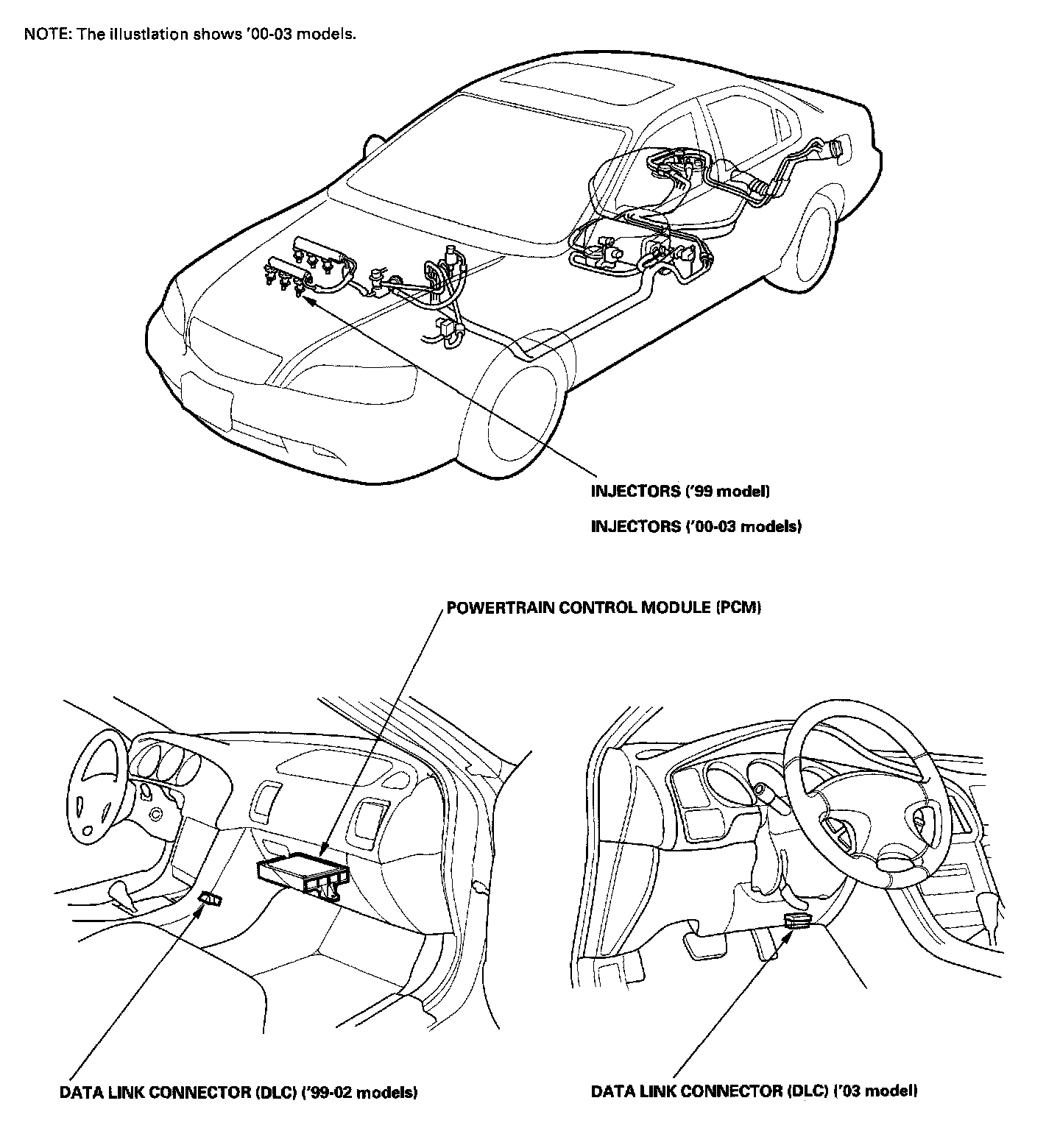 NOTE: The illustlation shows '00-03 models.

INJECTORS ('99 model)

INJECTORS ('00-03 models)

POWERTRAIN CONTROL MODULE (PCM)

DATA LINK CONNECTOR (DLC) ('99-02 models)

DATA LINK CONNECTOR (DLC) ('03 model)