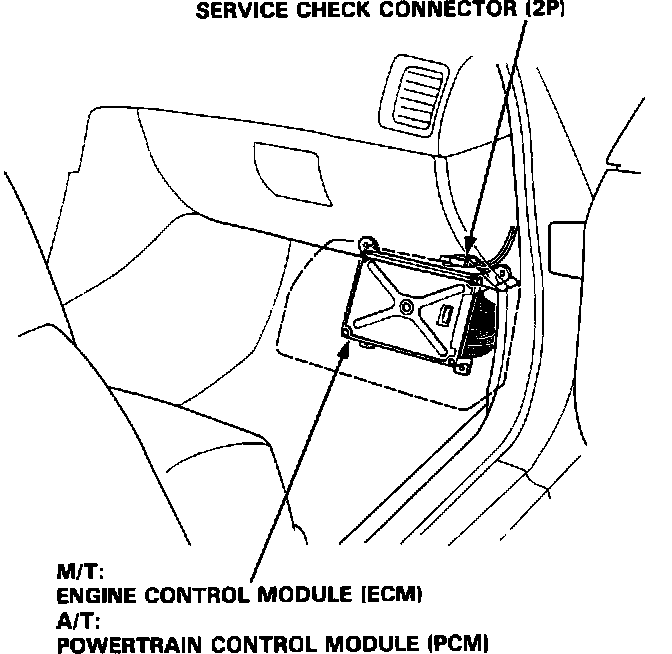 SERVICE CHECK CONNECTOR (2P)

M/T:
ENGINE CONTROL MODULE (ECM)
A/T:
POWERTRAIN CONTROL MODULE (PCM)