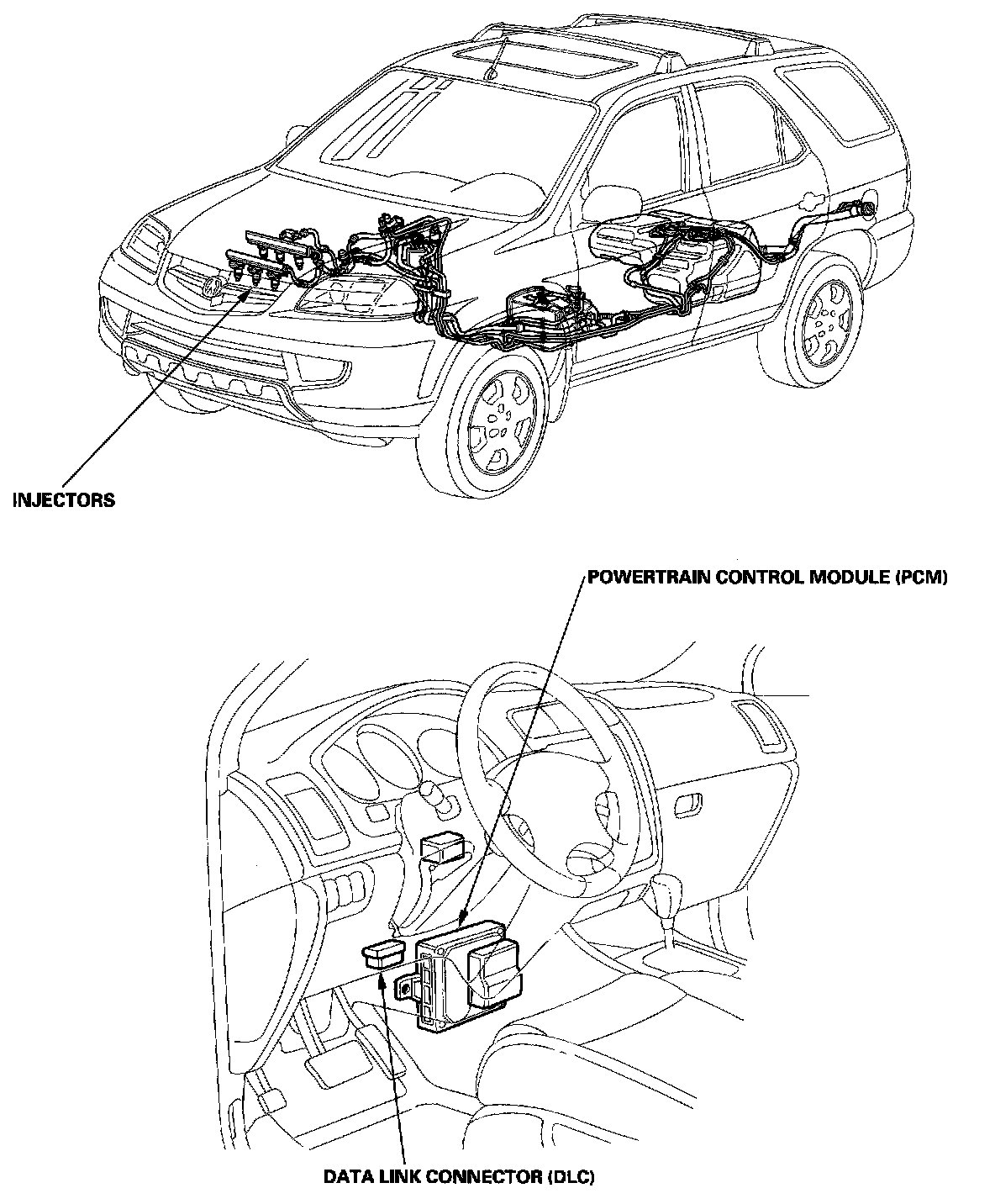 INJECTORS

POWERTRAIN CONTROL MODULE (PCM)

DATA LINK CONNECTOR (DLC)