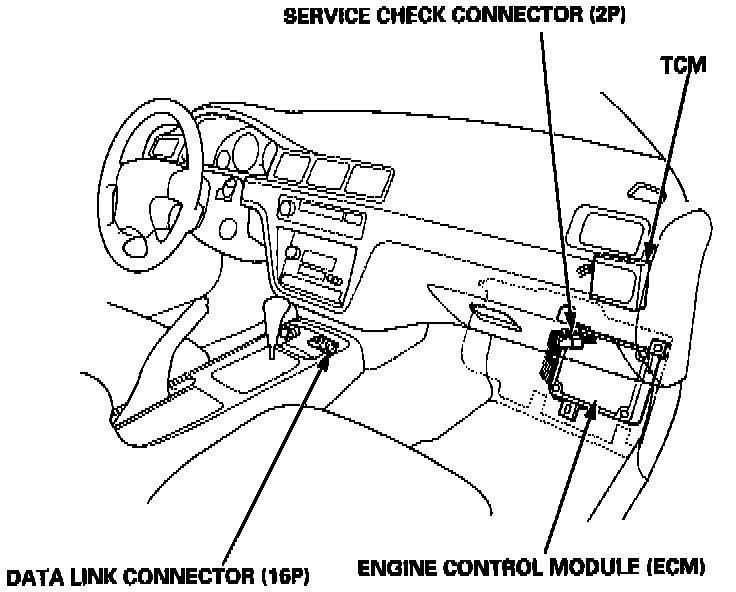 SERVICE CHECK CONNECTOR (2P)

TCM

DATA LINK CONNECTOR (16P)

ENGINE CONTROL MODULE (ECM)