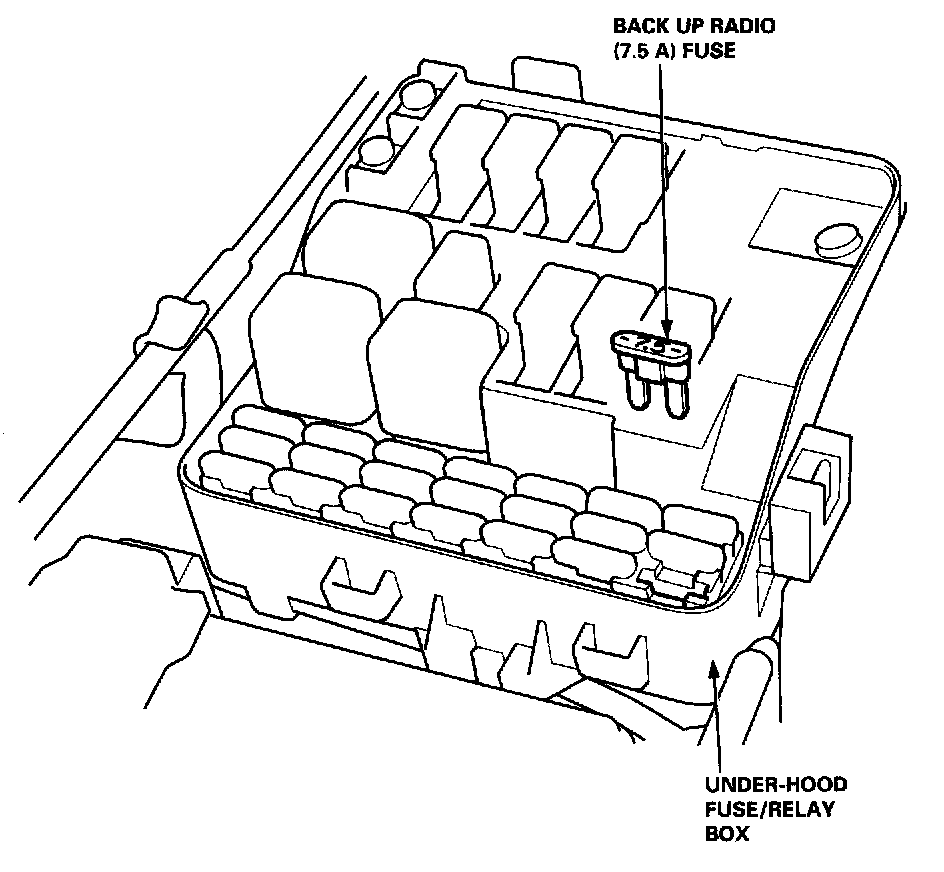 BACK UP RADIO
(7.5 A) FUSE

7.5

UNDER-HOOD
FUSE/RELAY
BOX