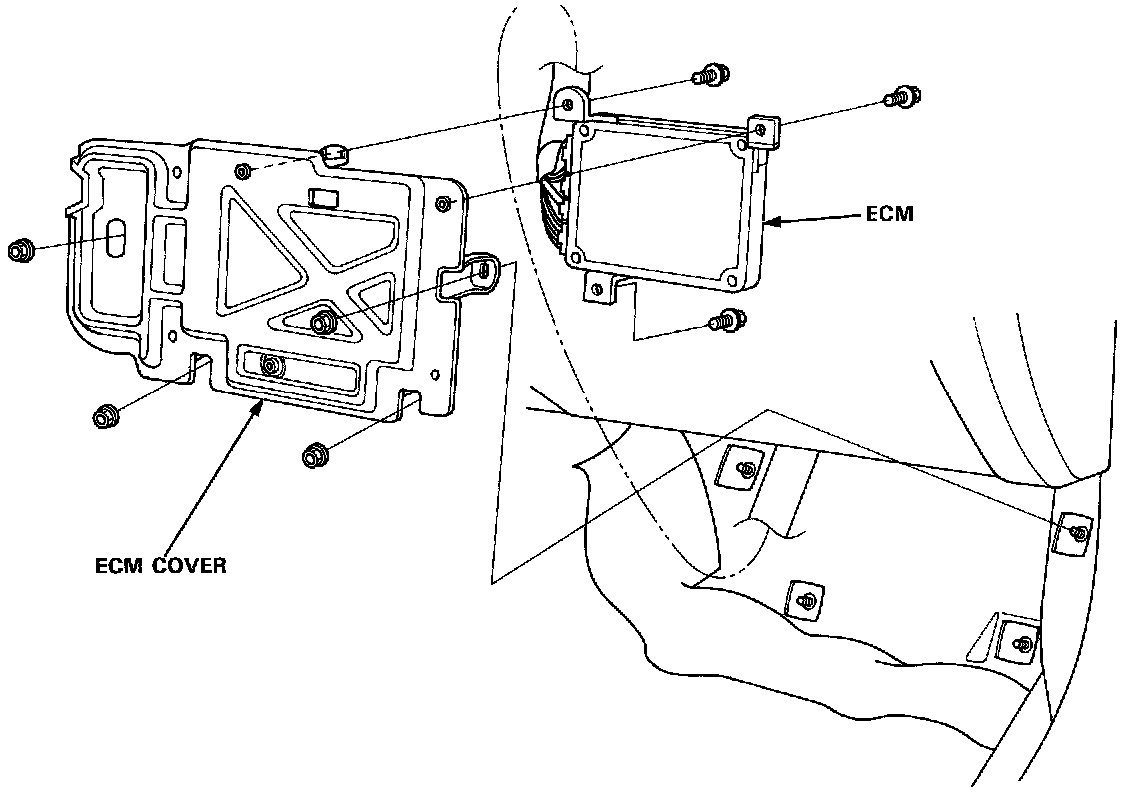 ECM

ECM COVER