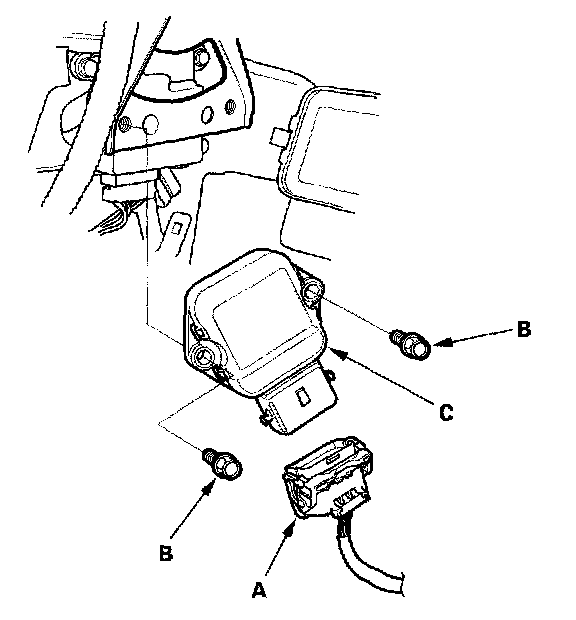 B
C
B
A