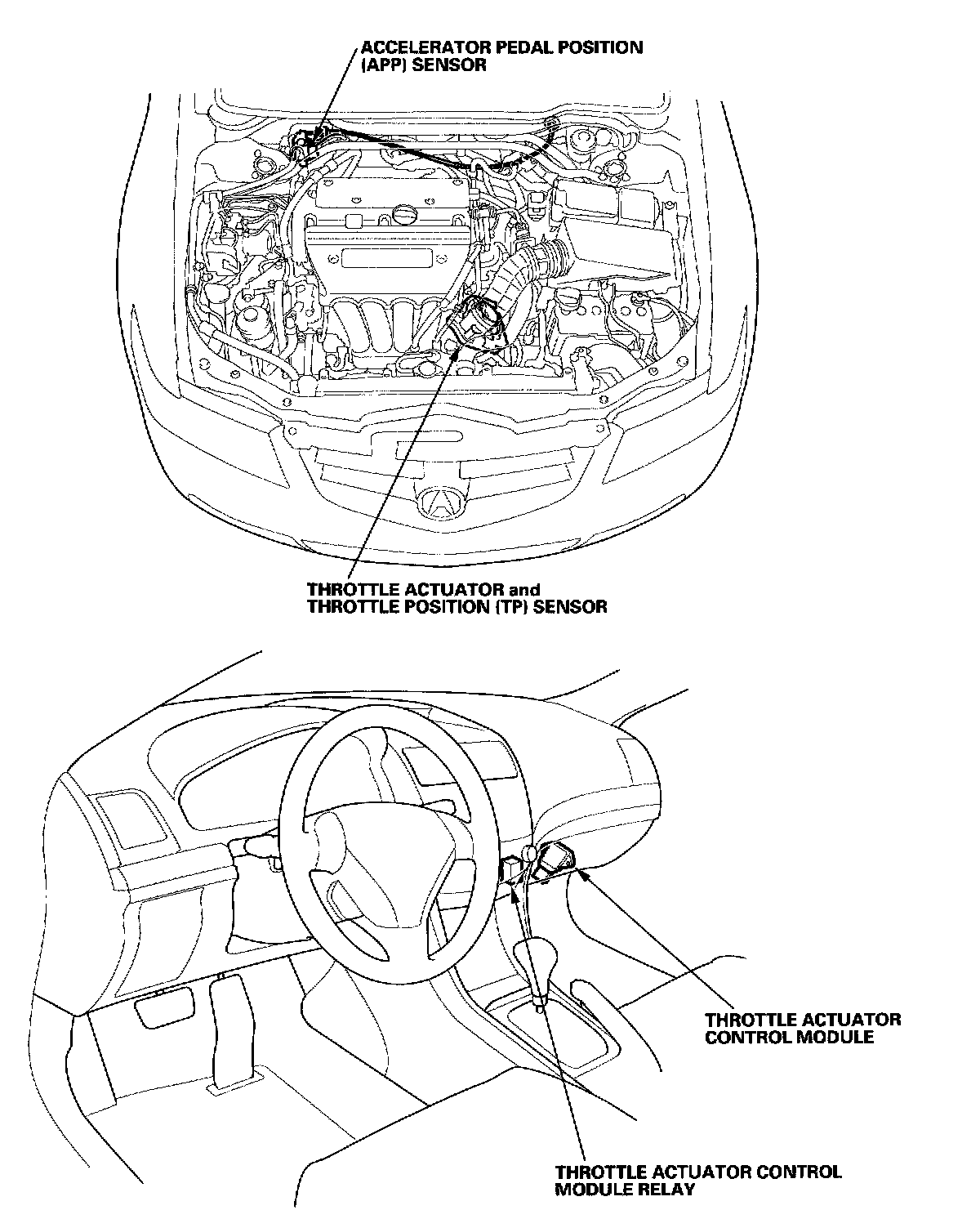 ACCELERATOR PEDAL POSITION (APP) SENSOR

THROTTLE ACTUATOR and THROTTLE POSITION (TP) SENSOR

THROTTLE ACTUATOR CONTROL MODULE

THROTTLE ACTUATOR CONTROL MODULE RELAY